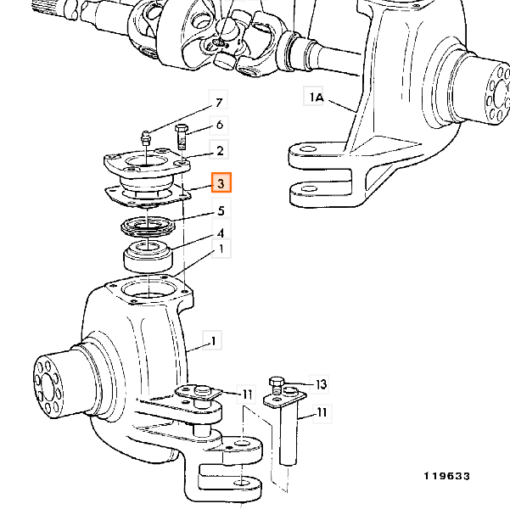 1A
7
6
2
3
5
4
1
1
13
11
11
119633