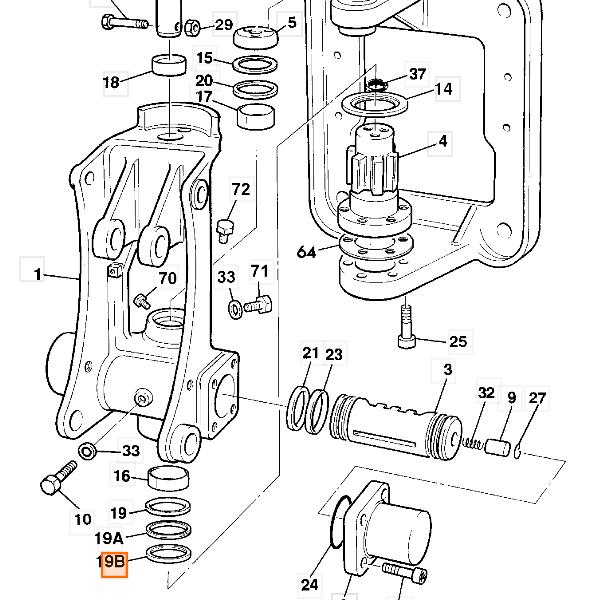 29
5
15
18
20
17
37
14
4
72
64
1
70
33
71
25
21
23
3
32
9
27
33
16
10
19
19A
19B
24