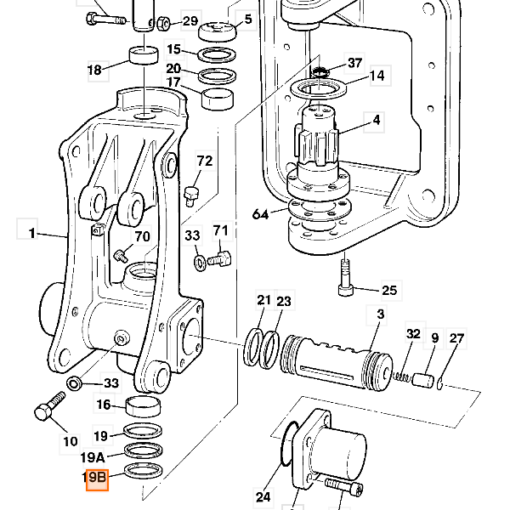 29
5
15
18
20
17
37
14
4
72
64
1
70
33
71
25
21
23
3
32
9
27
33
16
10
19
19A
19B
24