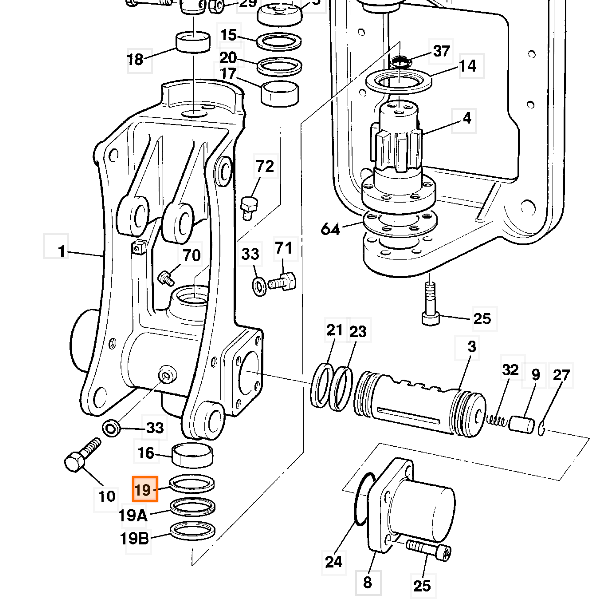 29
5
15
18
20
17
37
14
4
72
64
1
70
33
71
25
21
23
3
32
9
27
33
16
10
19
19A
19B
24
8
25