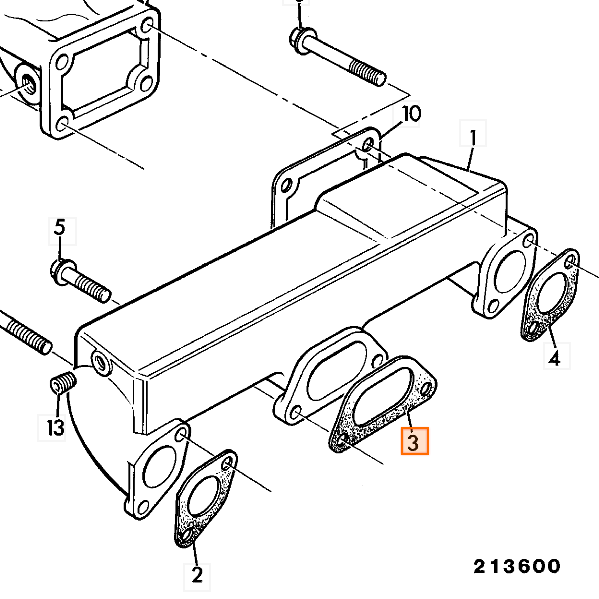 10
1
5
4
13
3
2
213600