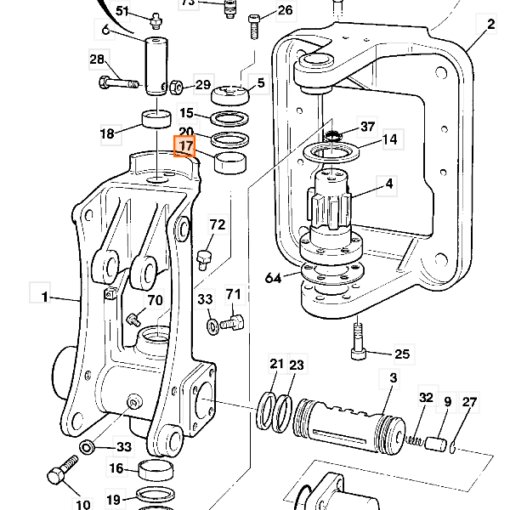 51
73
26
2
6
28
29
5
15
18
20
17
37
14
4
72
64
1
70
33
71
25
21
23
3
32
9
27
33
16
10
19