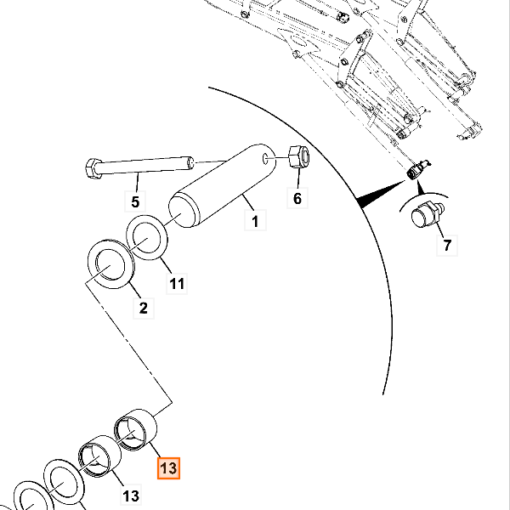 5
6
1
7
11
2
13
13