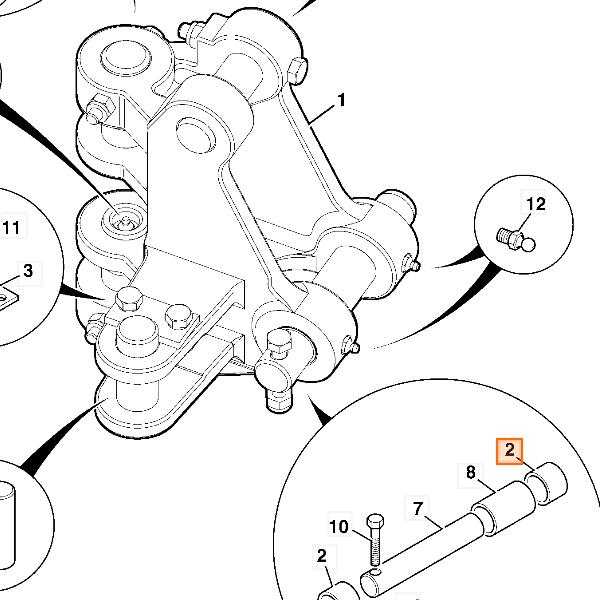 1
12
11
3
2
8
7
10
2