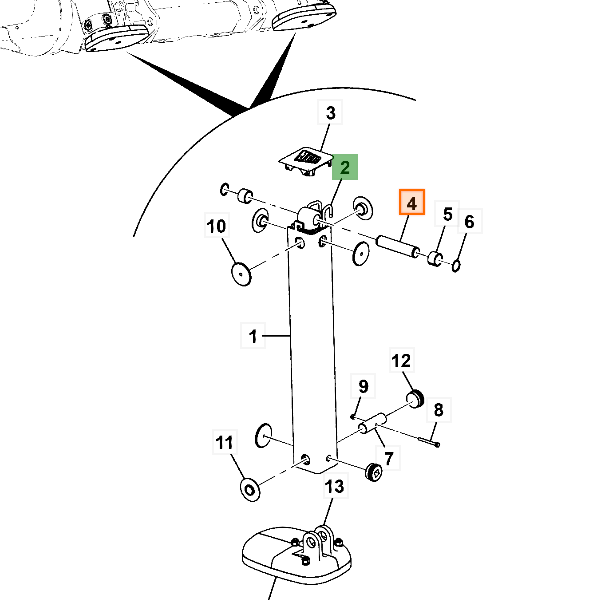 3
2
4
5
6
10
1
12
9
8
7
11
13