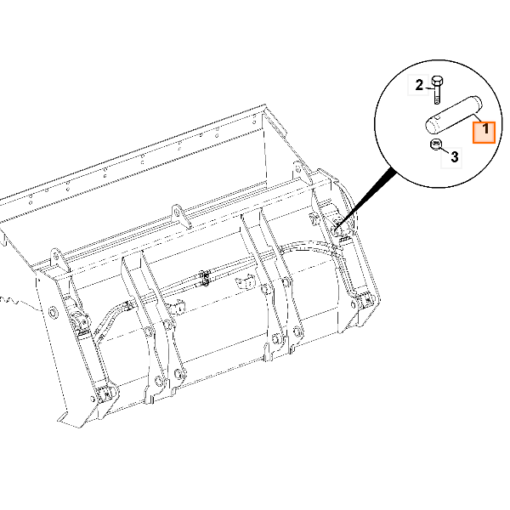 2
1
3