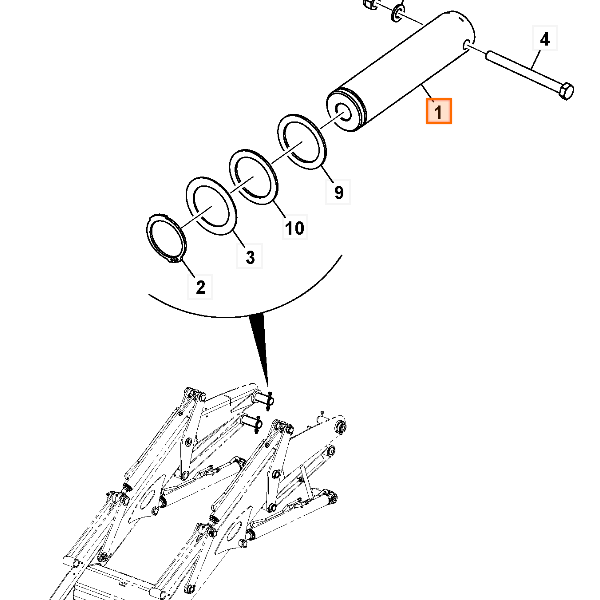 4
1
9
10
3
2