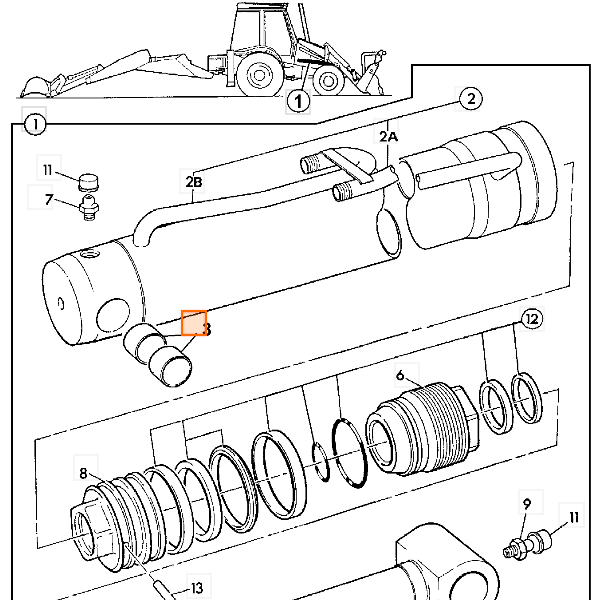 1
1
2
2A
2B
11
7
3
12
6
8
9
11
13