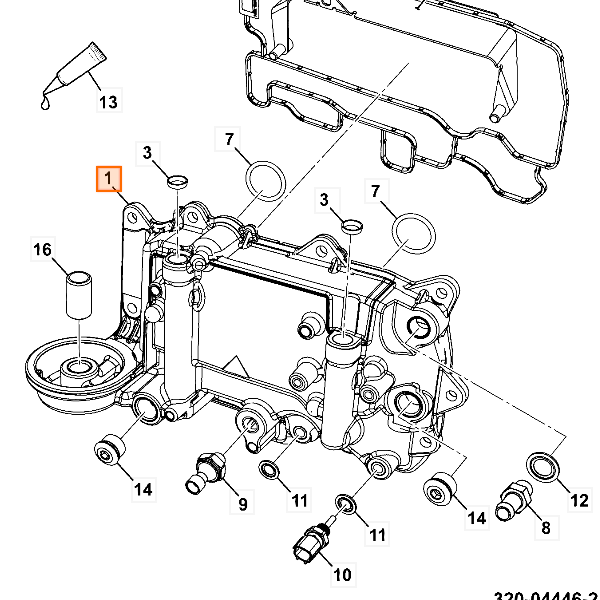 13

7

3

1

3

7

16

14

9

11

11

14

12

8

10

320-04446-2