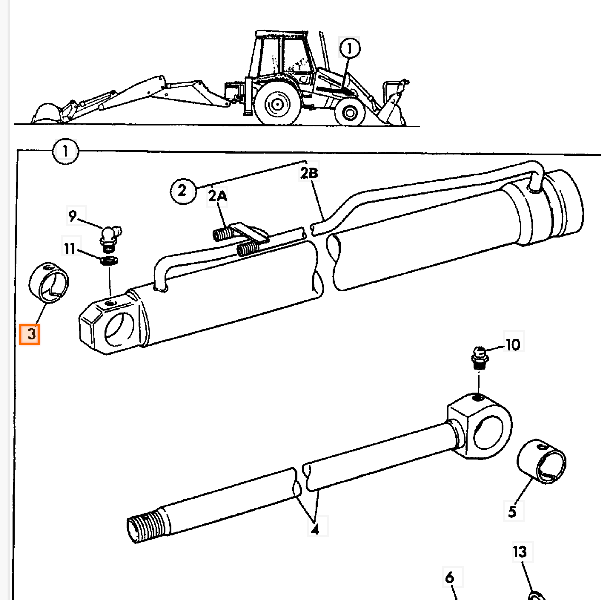 1
1
2
2A
2B
9
11
3
10
5
4
13
6