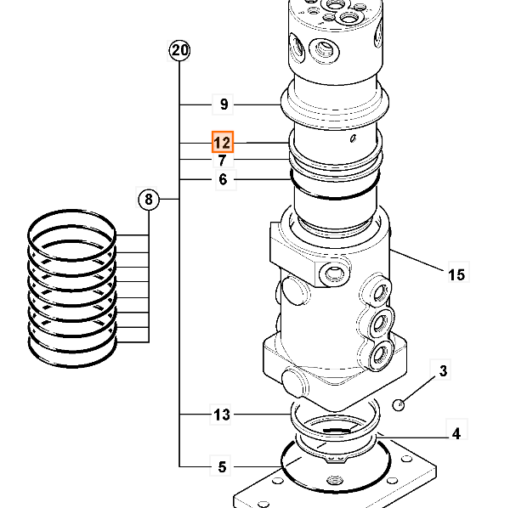 20
9
12
7
6
8
15
3
13
4
5