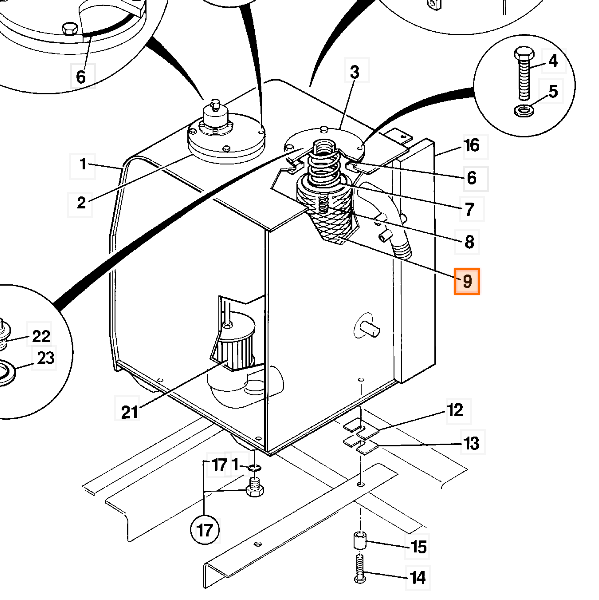 6
3
4
5
16
1
2
6
7
8
9
22
23
21
12
13
17
1
17
15
14