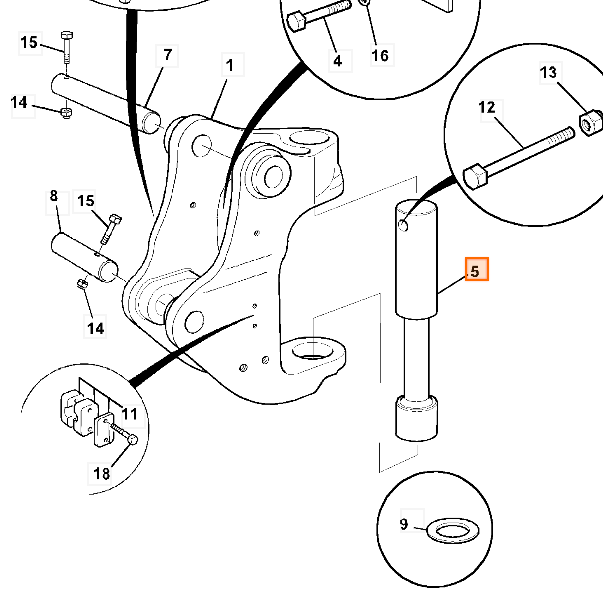 15
7
1
4
16
13
12
14
8
15
5
14
11
18
9