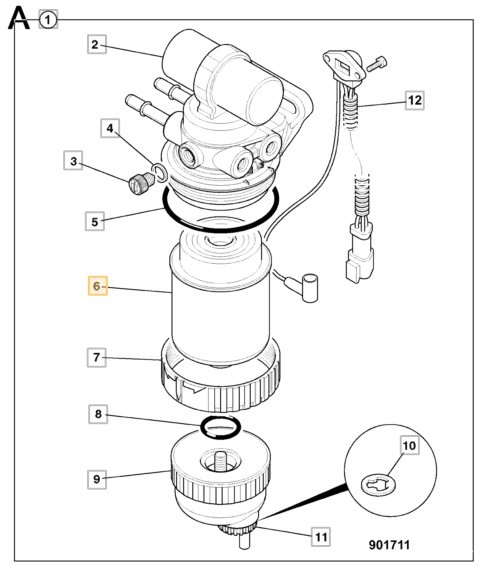 A 1

2

12

4

3

5

6

7

8

10

9

11

901711