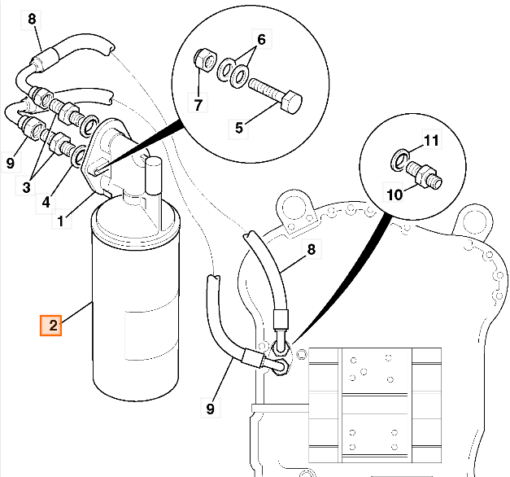 8
6
7
5
9
3
4
1
11
10
8
2
9