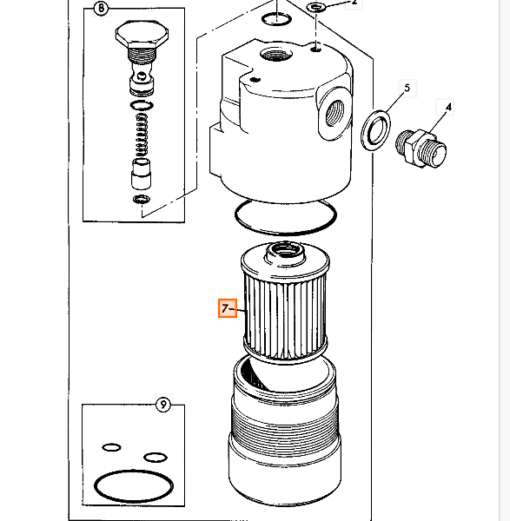 8
2
5
4
7
9