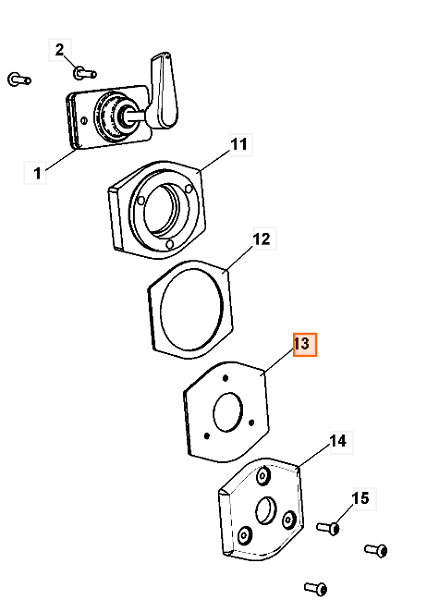 2

1

11

12

13

14

15