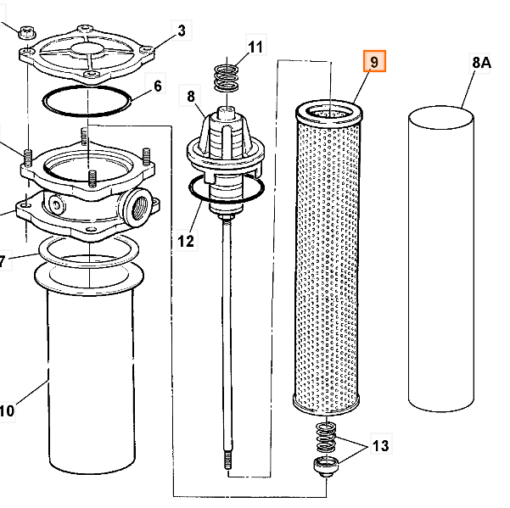 3
11
9
8A
6
8
12
7
10
13