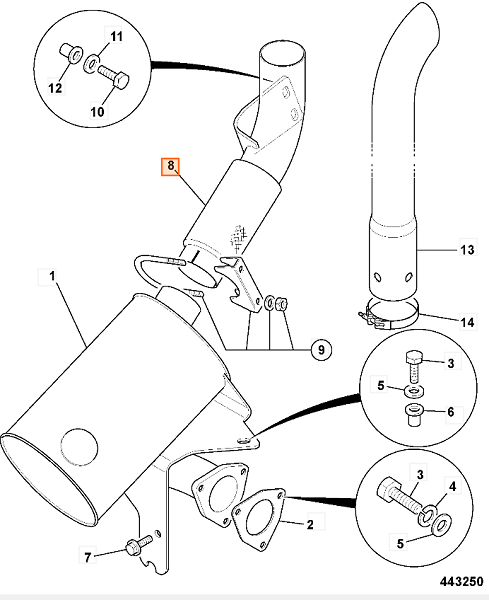 11
12
10
8
13
1
14
9
3
5
6
3
4
2
5
7
443250