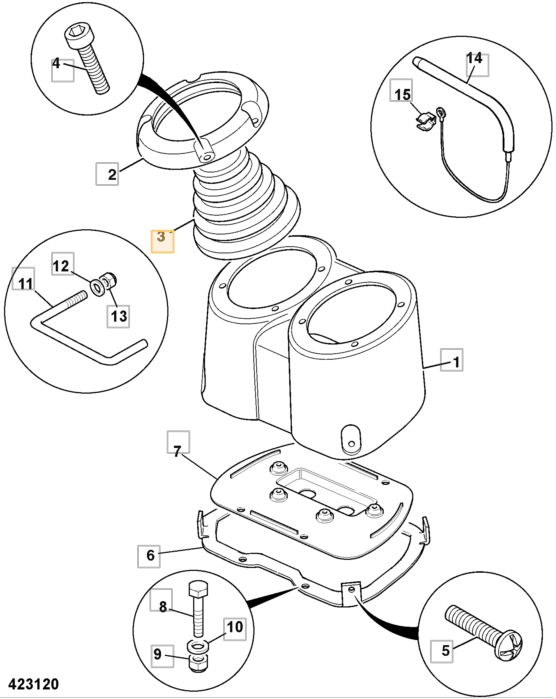 4
14
15
2
3
12
11
13
1
7
6
8
10
9
5
423120