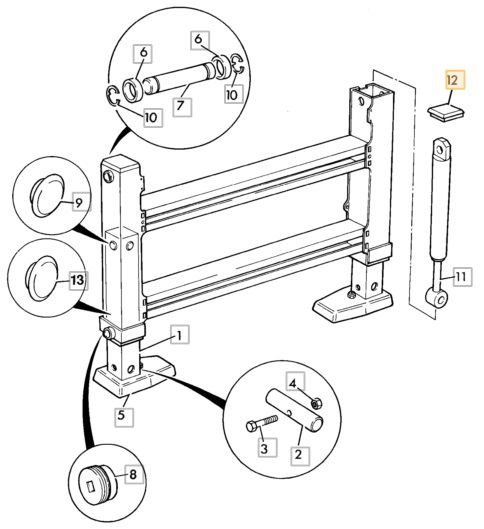 6
6
7
10
10
12
9
13
11
1
5
4
3
2
8