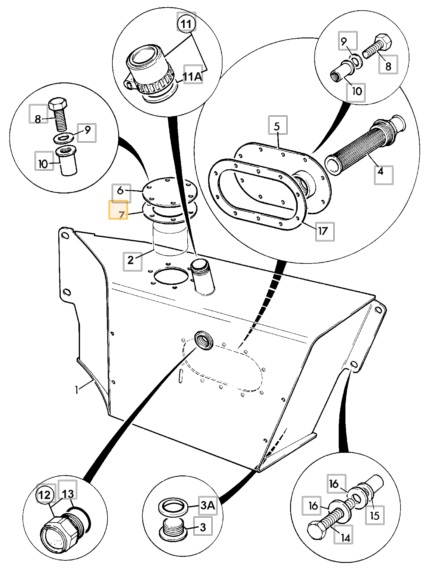 11
11A
9
8
10
8
9
10
5
4
6
7
17
2
1
12
13
3A
3
16
16
15
14