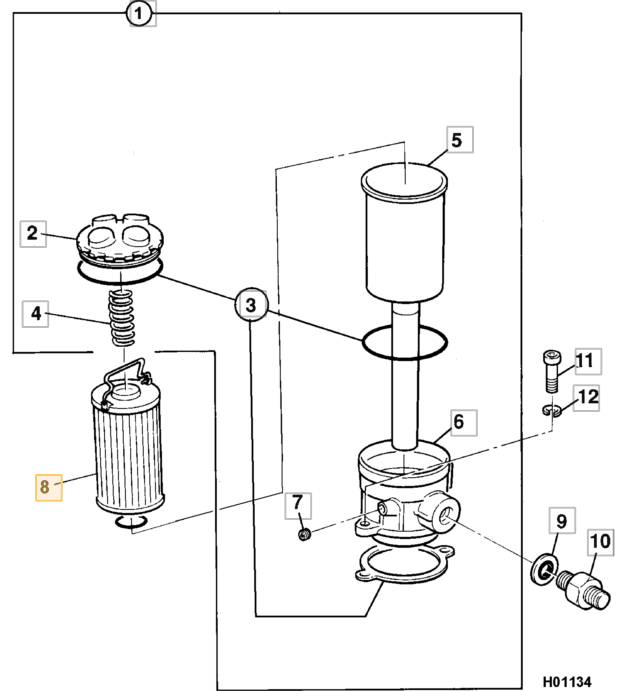 1
5
2
3
4
11
12
6
8
7
9
10
H01134