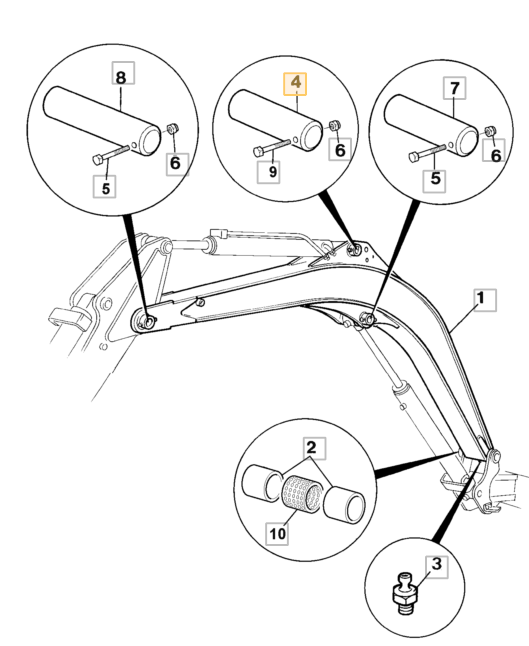 8
6
5
4
6
9
7
6
5
1
2
10
3