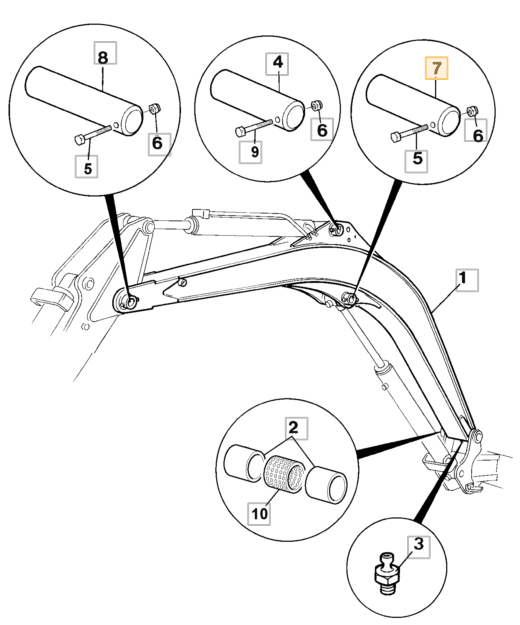 8
6
5
4
6
9
7
6
5
1
2
10
3