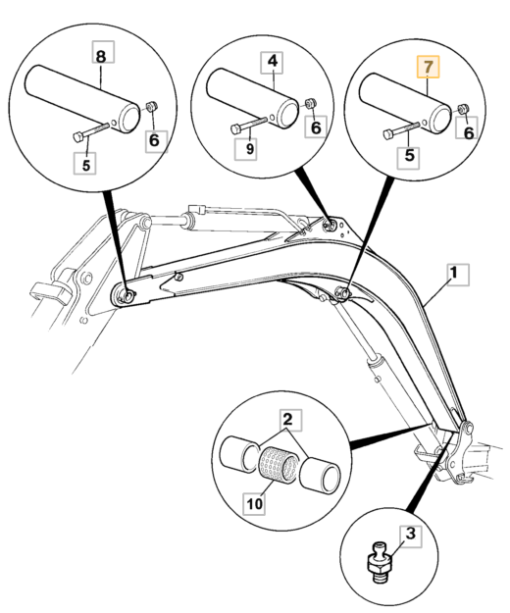 8
6
5
4
6
9
7
6
5
1
2
10
3