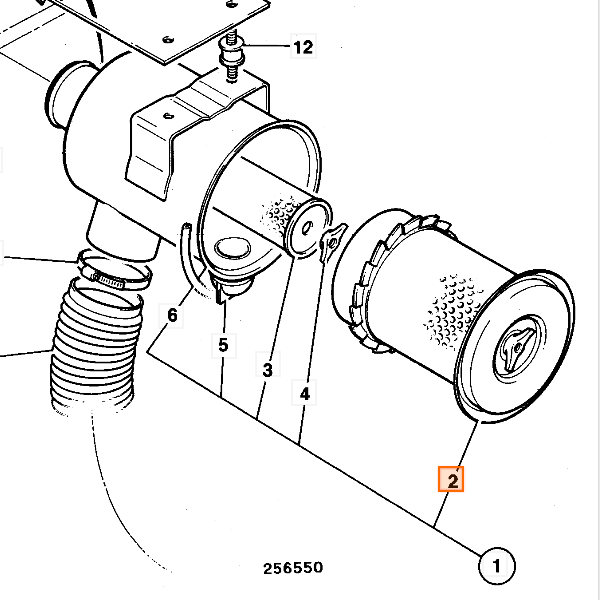 12

6

5

3

4

2

1

256550