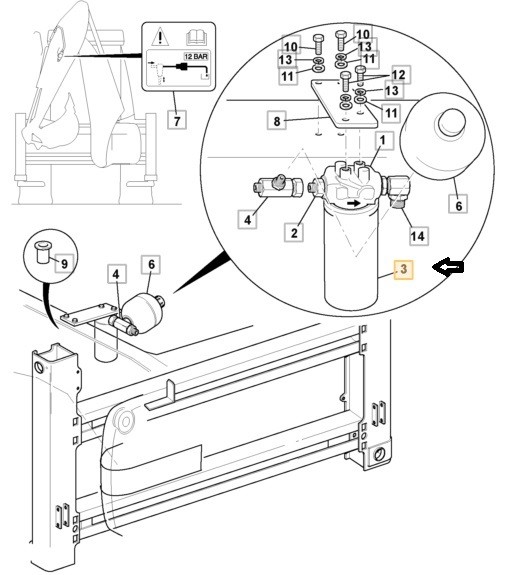 12 BAR
7
10
13
11
10
13
11
12
13
11
8
1
6
4
2
14
3
9
4
6