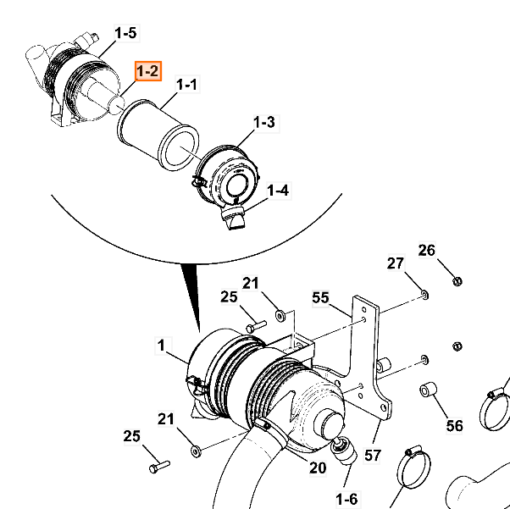 1-5
1-2
1-1
1-3
1-4
26
27
21
25
55
1
21
25
56
57
20
1-6