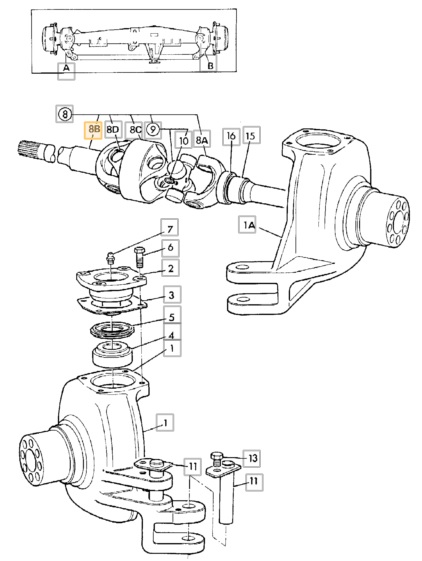 A
B
8
8B
8D
8C
9
10
8A
16
15
1A
7
6
2
3
5
4
1
1
11
13
11