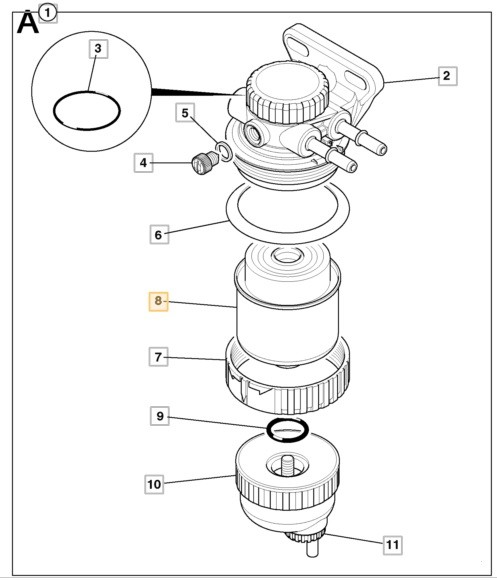 A 1

3

2

5

4

6

8

7

9

10

11