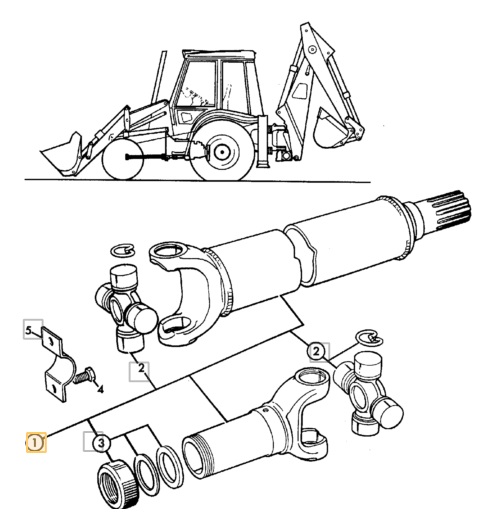 5
4
2
2
1
3