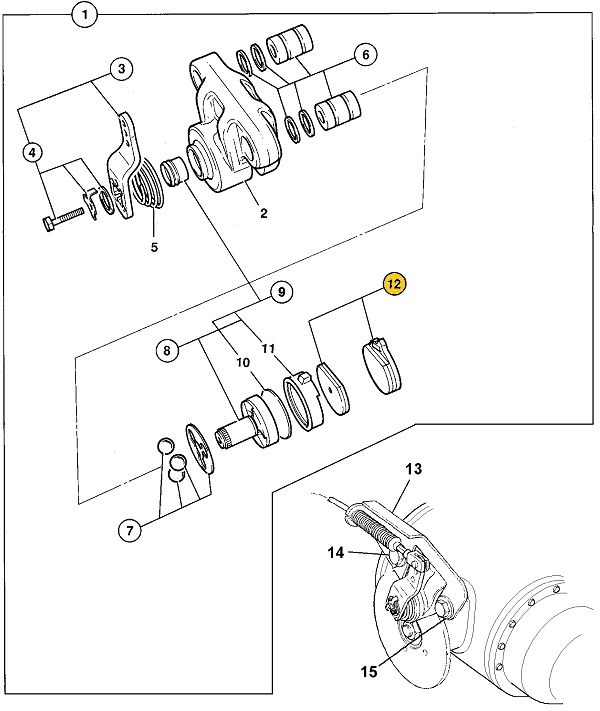 1
3
6
4
2
5
9
12
8
11
10
7
13
14
15