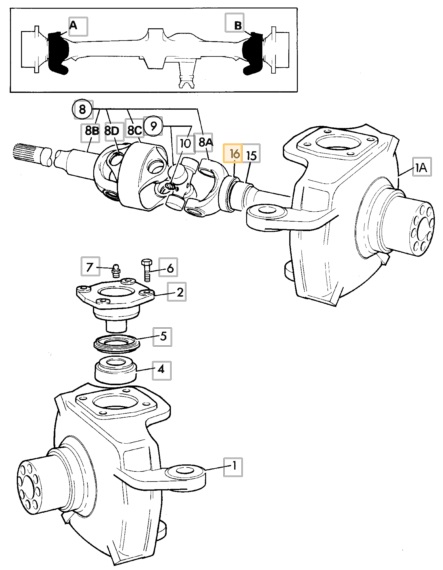 A
B
8
8B
8D
8C
9
10
8A
16
15
1A
7
6
2
5
4
1