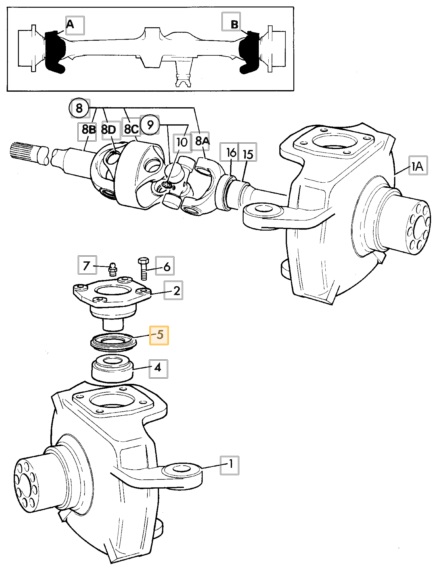 A
B
8
8B
8D
8C
9
10
8A
16
15
1A
7
6
2
5
4
1