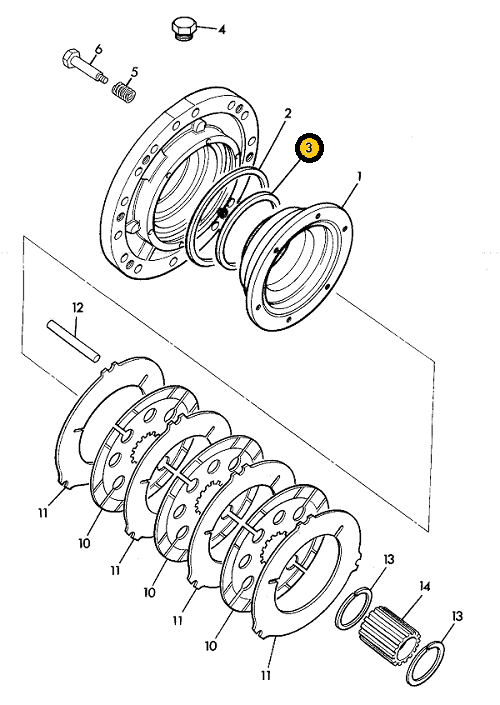 4
6
5
2
3
1
12
11
10
11
10
11
10
11
13
14
13