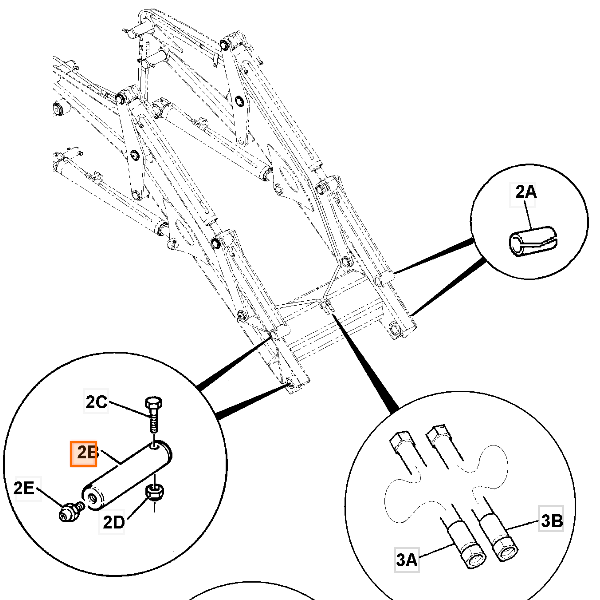 2A
2C
2B
2E
2D
3B
3A