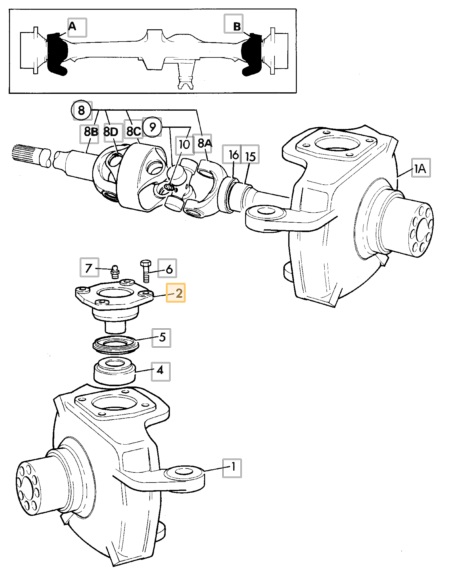 A
B
8
8B
8D
8C
9
10
8A
16
15
1A
7
6
2
5
4
1