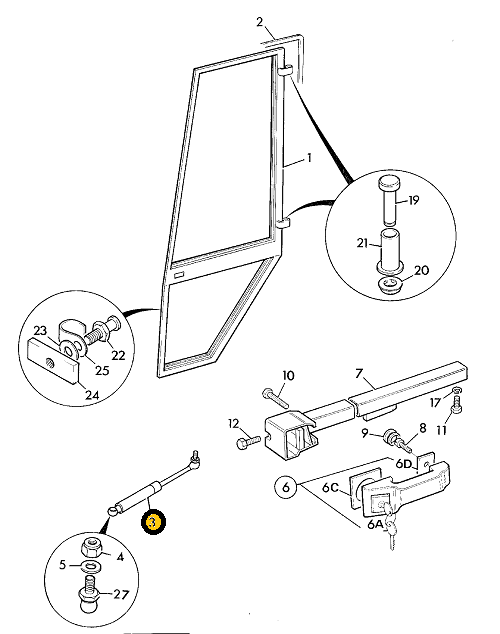 2
1
19
21
20
23
22
25
24
10
7
17
11
12
9
8
6D
6
6C
6A
3
4
5
27