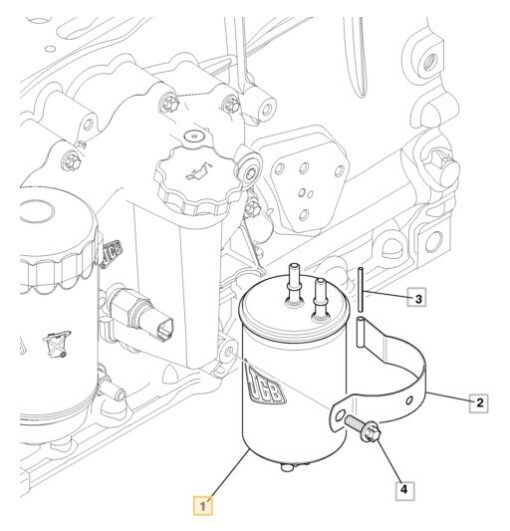 JCB
JCB
3
2
4
1