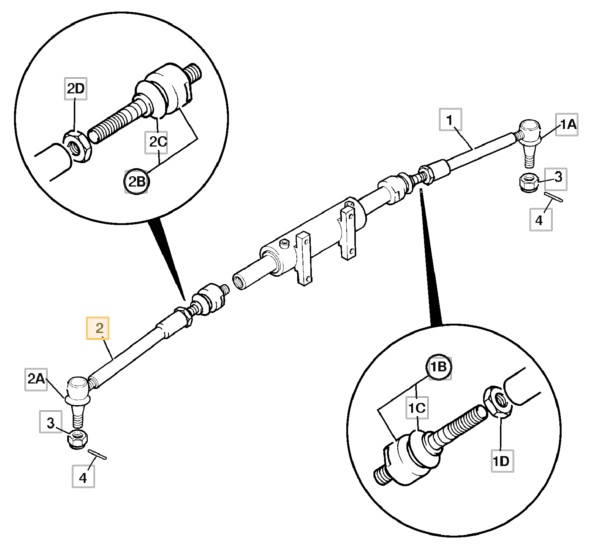 2D
2C
2B
1
1A
3
4
2
2A
3
4
1B
1C
1D