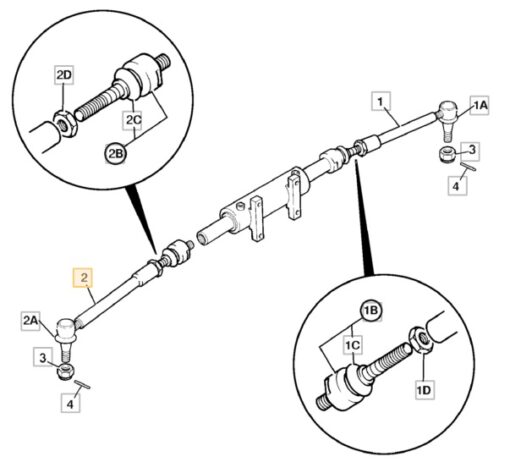 2D
2C
2B
1
1A
3
4
2
2A
3
4
1B
1C
1D