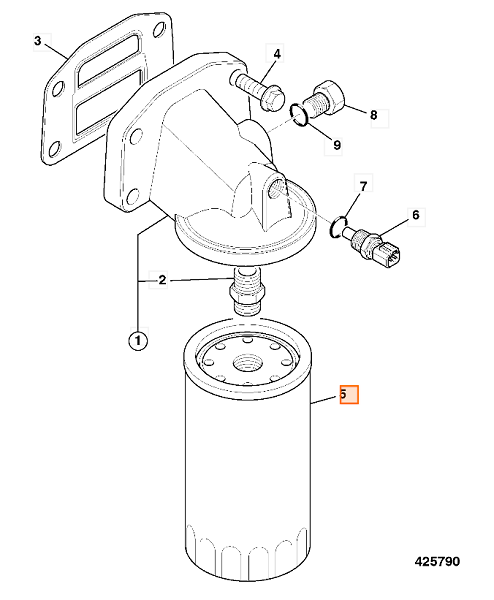 3
4
8
9
7
6
2
1
5
425790